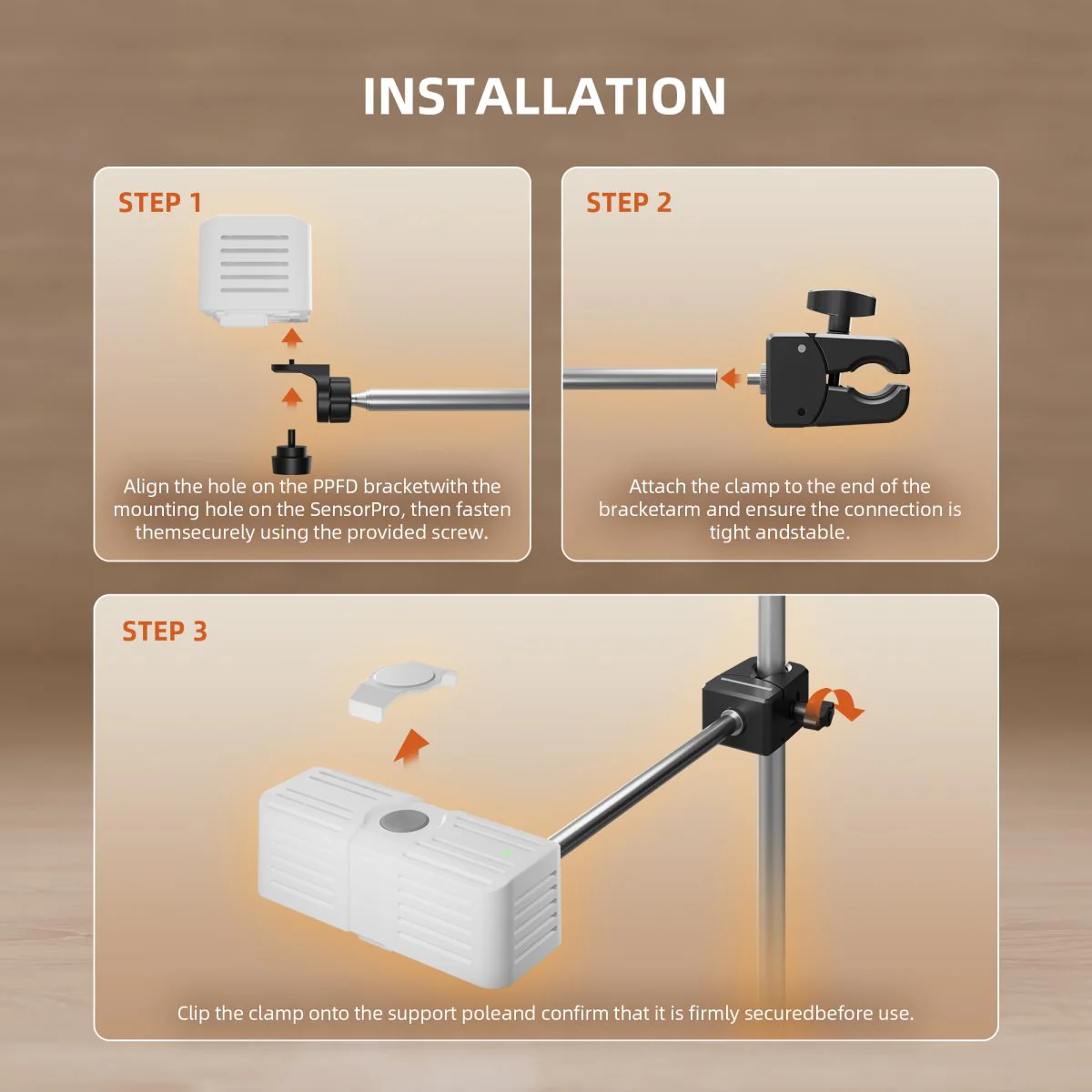 INSTALLATION

STEP 1

Align the hole on the PPFD bracketwith the mounting hole on the SensorPro, then fasten themsecurely using the provided screw.

STEP 2

Attach the clamp to the end of the bracketarm and ensure the connection is tight andstable.

STEP 3

Clip the clamp onto the support poleand confirm that it is firmly securedbefore use.